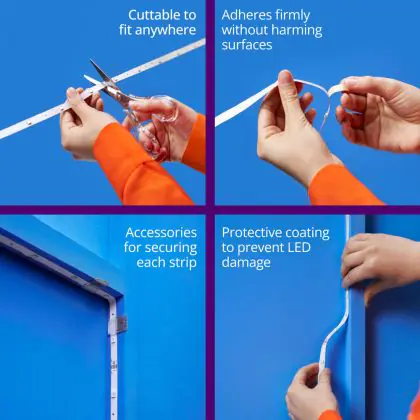 Cuttable to fit anywhere

Adheres firmly without harming surfaces

Accessories for securing each strip

Protective coating to prevent LED damage